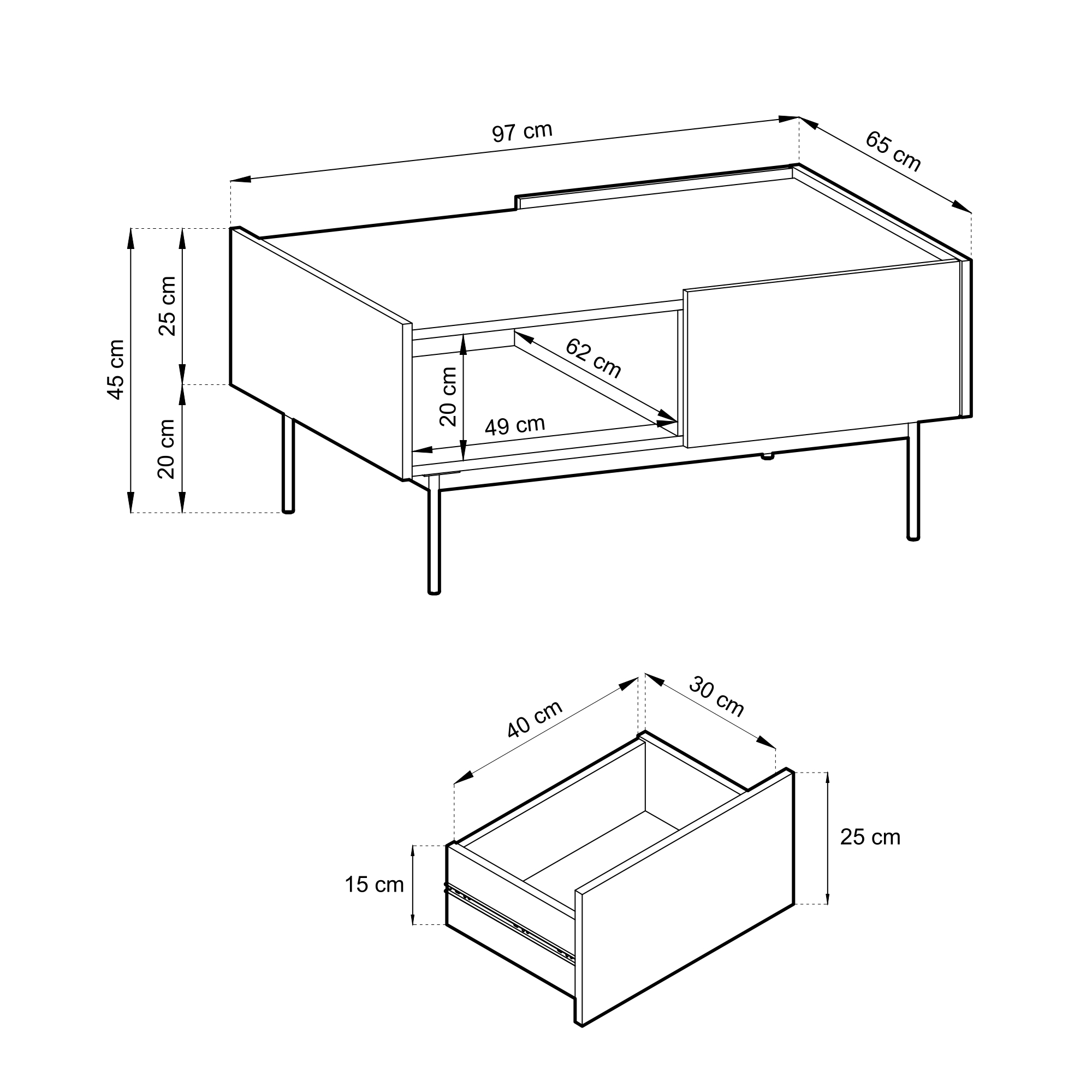 97 cm

65 cm

45 cm

25 cm

20 cm

62 cm

20 cm

49 cm

40 cm

30 cm

25 cm

15 cm