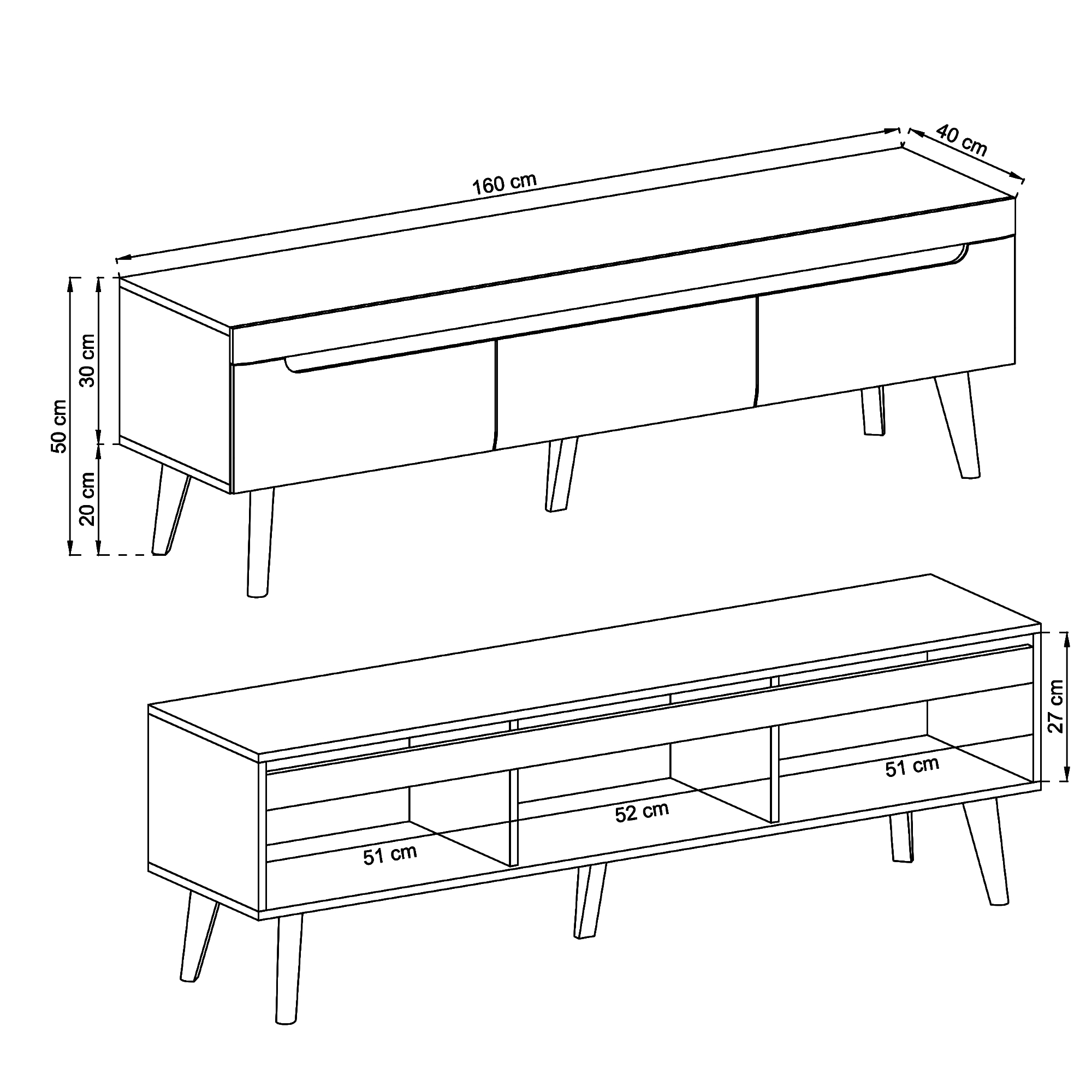 160 cm
40 cm
50 cm
30 cm
20 cm
27 cm
51 cm
52 cm
51 cm