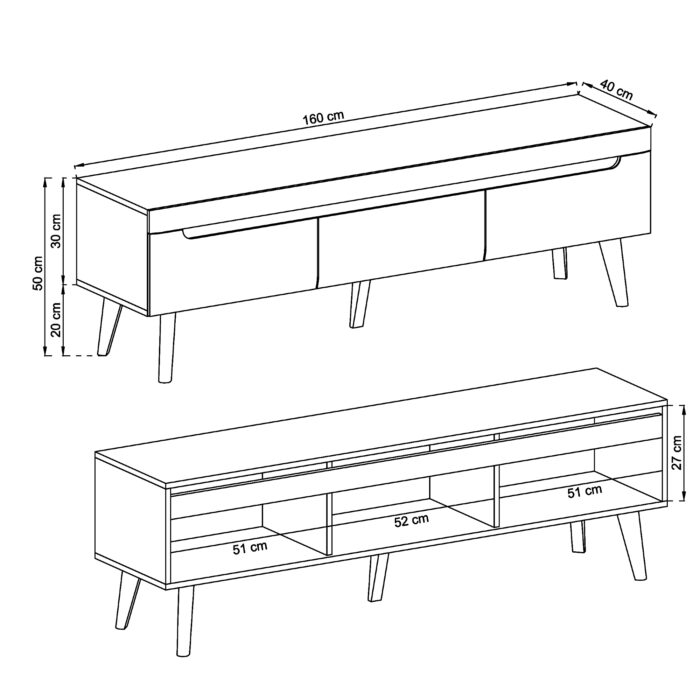 160 cm
40 cm
50 cm
30 cm
20 cm
27 cm
51 cm
52 cm
51 cm