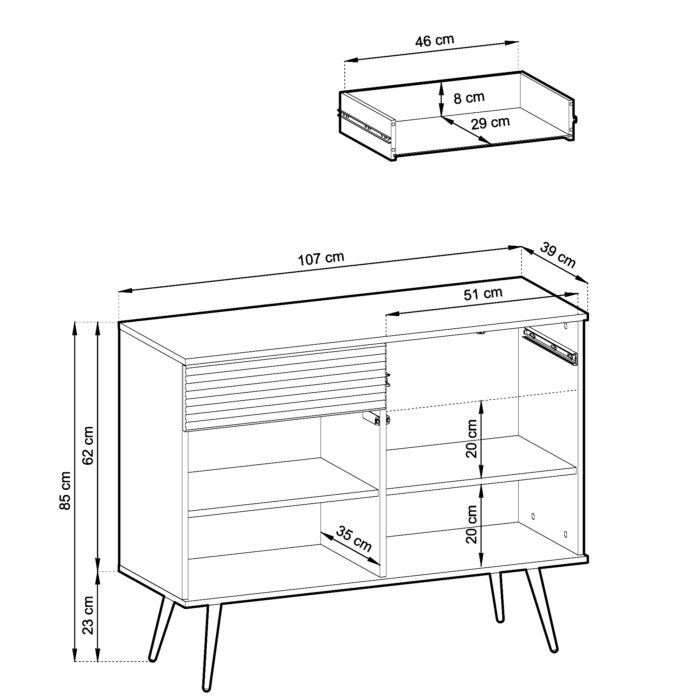 46 cm
8 cm
29 cm
107 cm
39 cm
51 cm
85 cm
62 cm
23 cm
20 cm
20 cm
35 cm