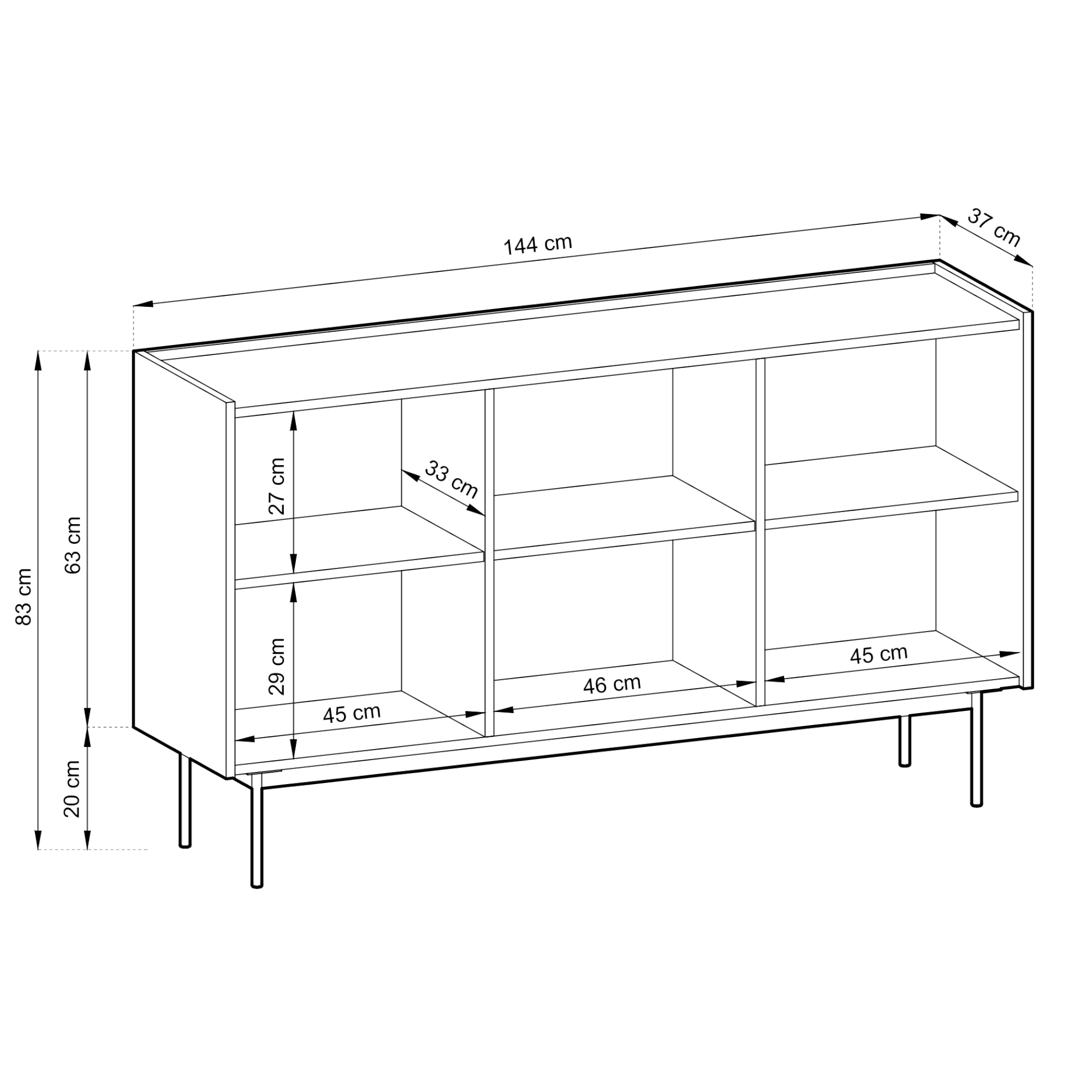 144 cm
37 cm
83 cm
63 cm
20 cm
27 cm
33 cm
29 cm
45 cm
46 cm
45 cm