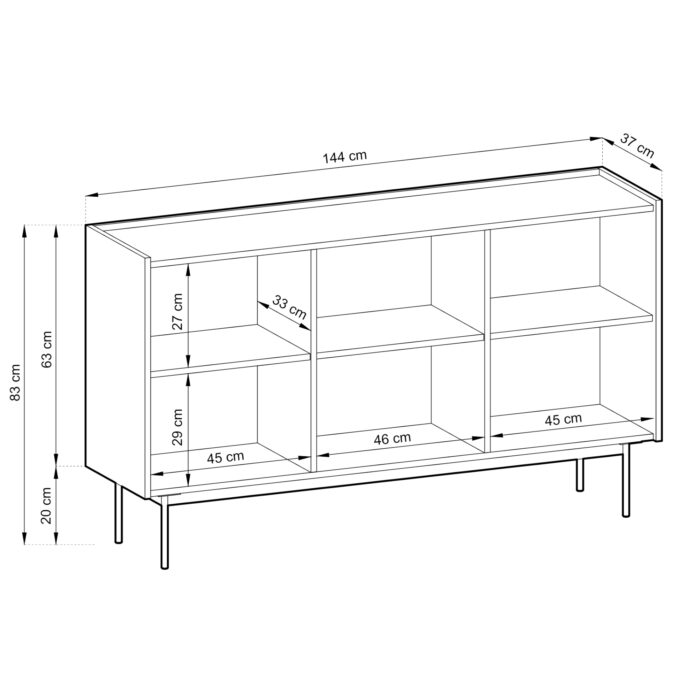 144 cm
37 cm
83 cm
63 cm
20 cm
27 cm
33 cm
29 cm
45 cm
46 cm
45 cm